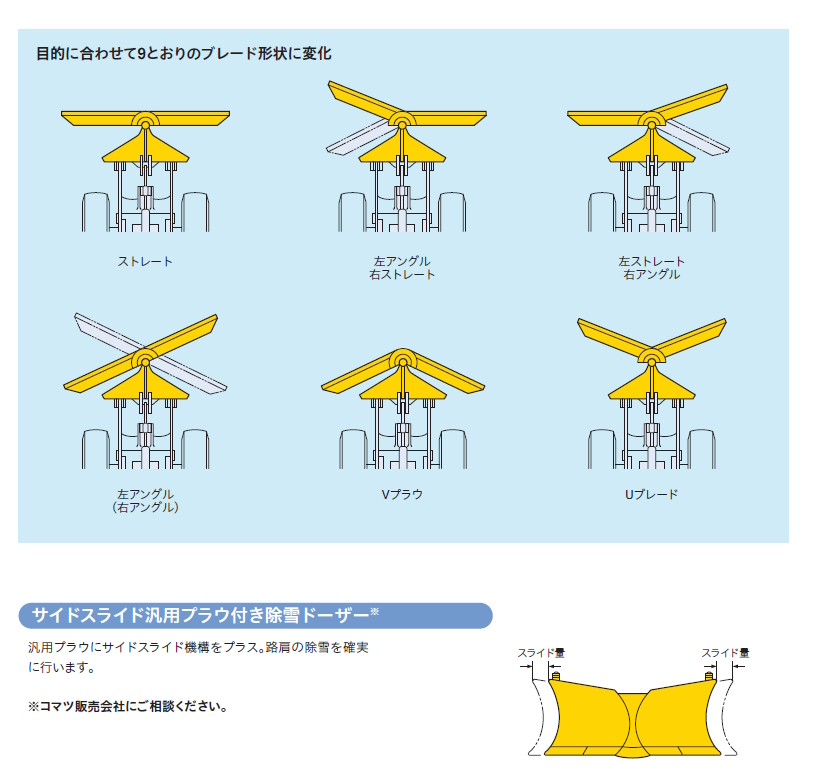 目的に合わせて9とおりのブレード形状に変化

ストレート

左アングル
右ストレート

左ストレート
右アングル

左アングル
（右アングル）

Vプラウ

Uブレード

サイドスライド汎用プラウ付き除雪ドーザー※

汎用プラウにサイドスライド機構をプラス。路肩の除雪を確実に行います。

※コマツ販売会社にご相談ください。

スライド量

スライド量