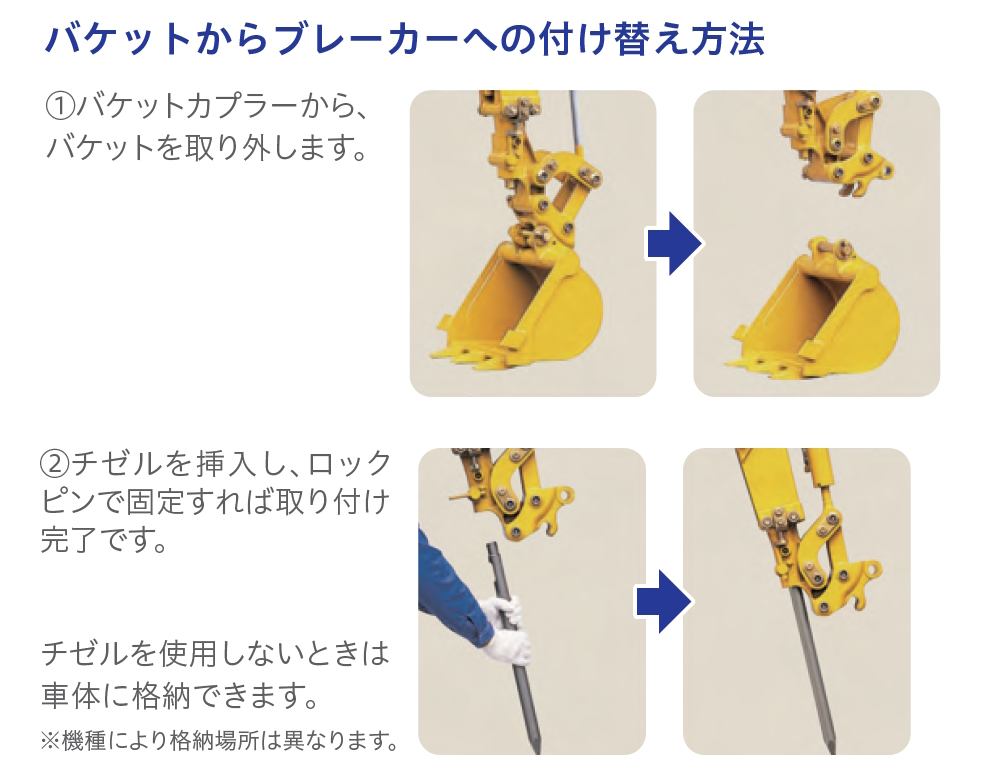 バケットからブレーカーへの付け替え方法

①バケットカプラーから、バケットを取り外します。

②チゼルを挿入し、ロックピンで固定すれば取り付け完了です。

チゼルを使用しないときは車体に格納できます。

※機種により格納場所は異なります。