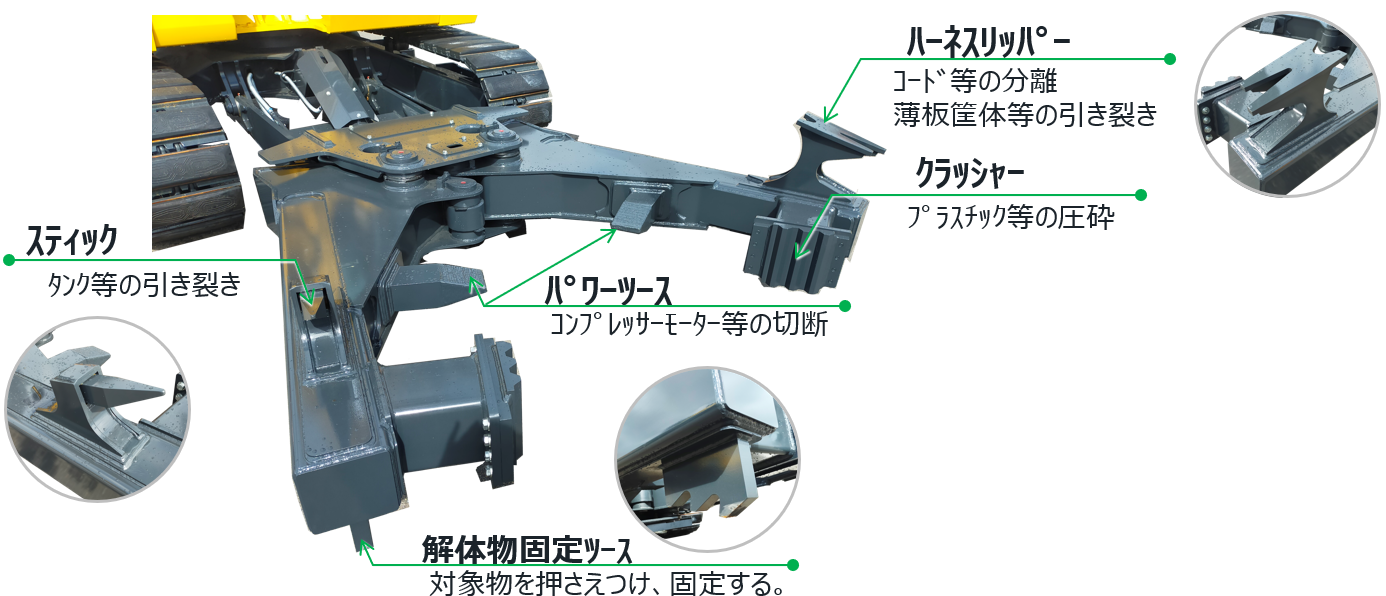 ハーネスリッパー
コード等の分離
薄板筐体等の引き裂き

クラッシャー
プラスチック等の圧砕

スティック
タンク等の引き裂き

パワーツース
コンプレッサーモーター等の切断

解体物固定ツース
対象物を押さえつけ、固定する。