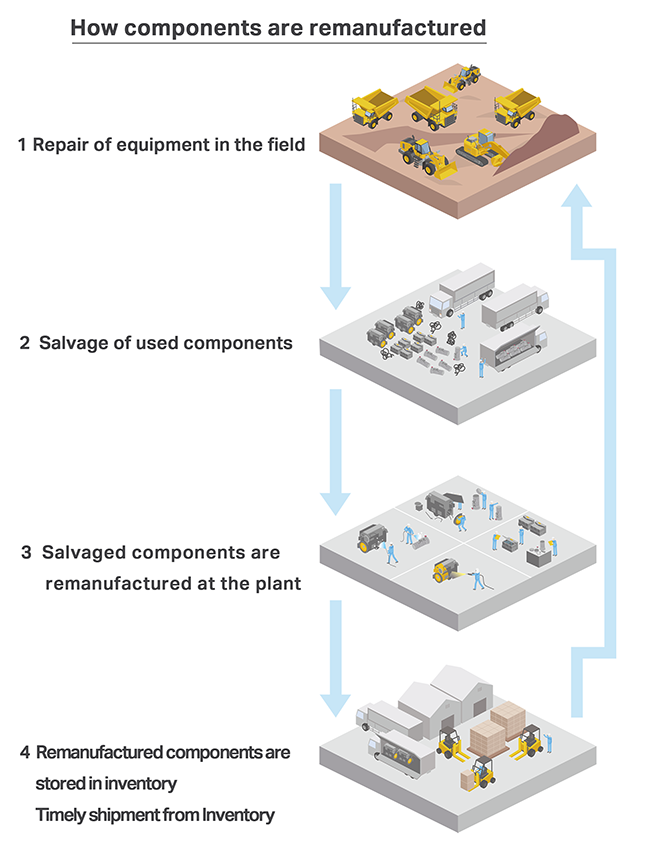 How components are remanufactured

1 Repair of equipment in the field

2 Salvage of used components

3 Salvaged components are remanufactured at the plant

4 Remanufactured components are stored in inventory
Timely shipment from Inventory